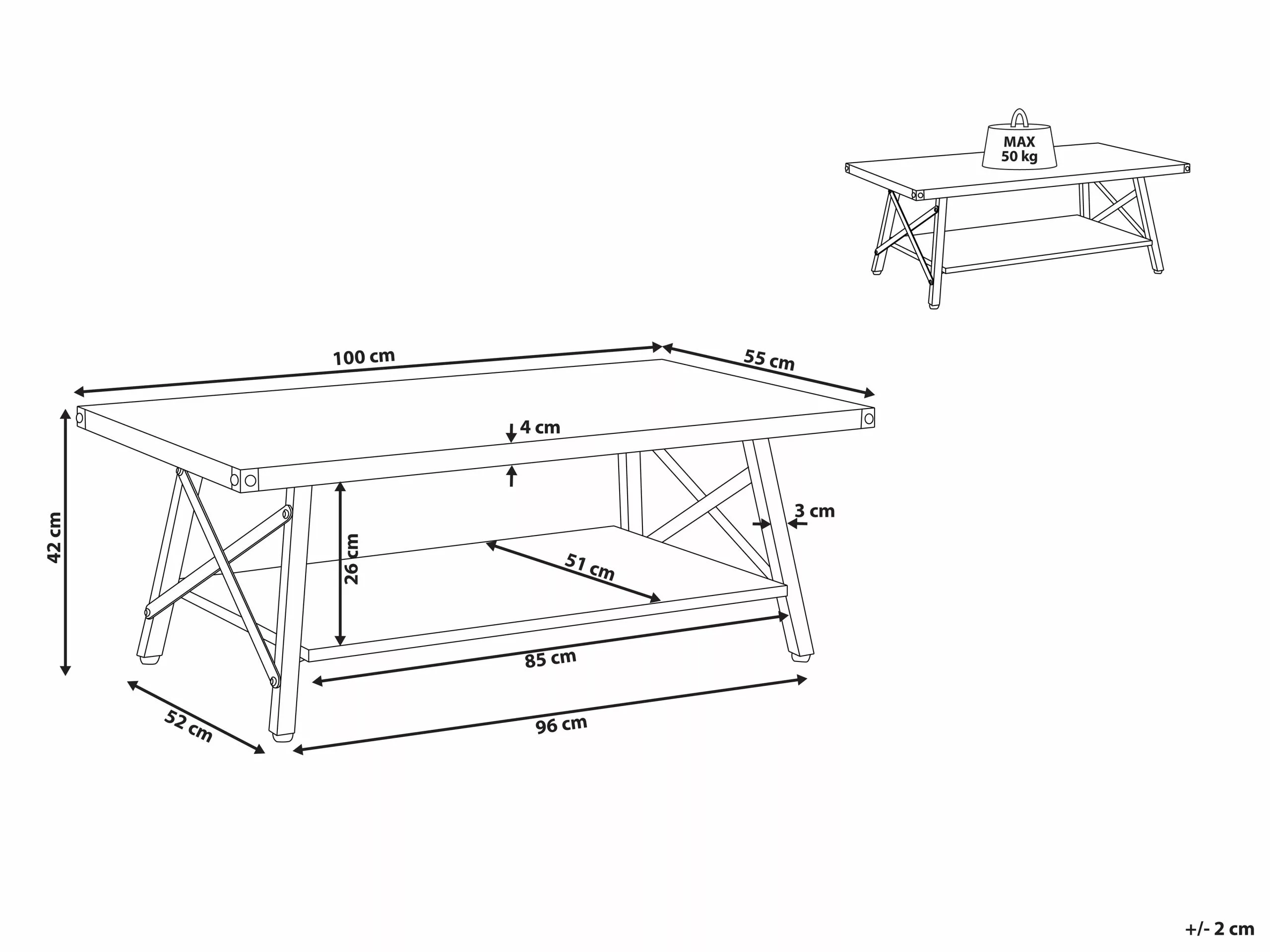 MAX
50 kg

100 cm
55 cm
4 cm
42 cm
26 cm
3 cm
51 cm
85 cm
52 cm
96 cm

+/- 2 cm