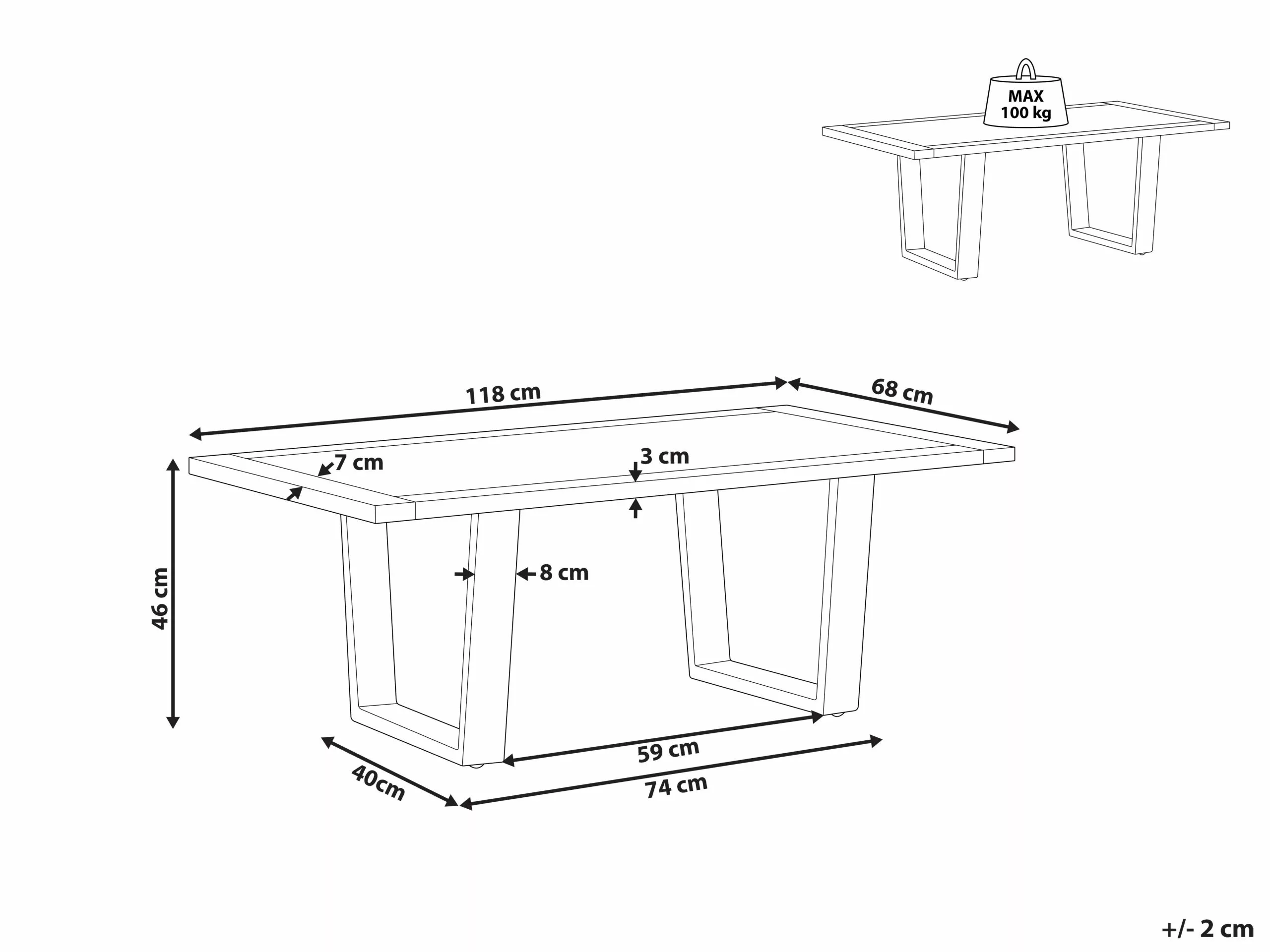 MAX
100 kg

118 cm
68 cm
7 cm
3 cm
46 cm
8 cm
59 cm
40cm
74 cm

+/- 2 cm