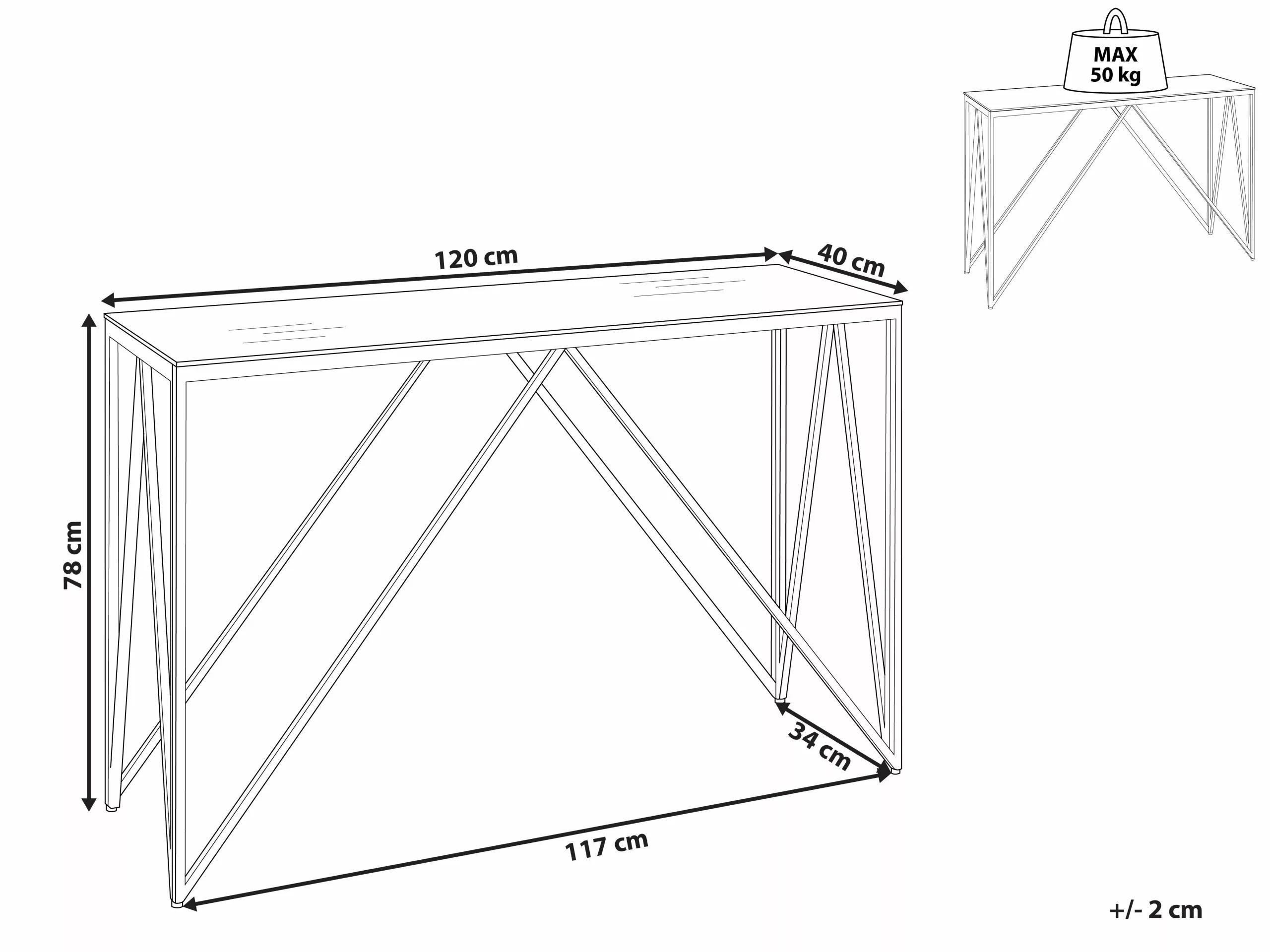 MAX
50 kg

120 cm

40 cm

78 cm

34 cm

117 cm

+/- 2 cm